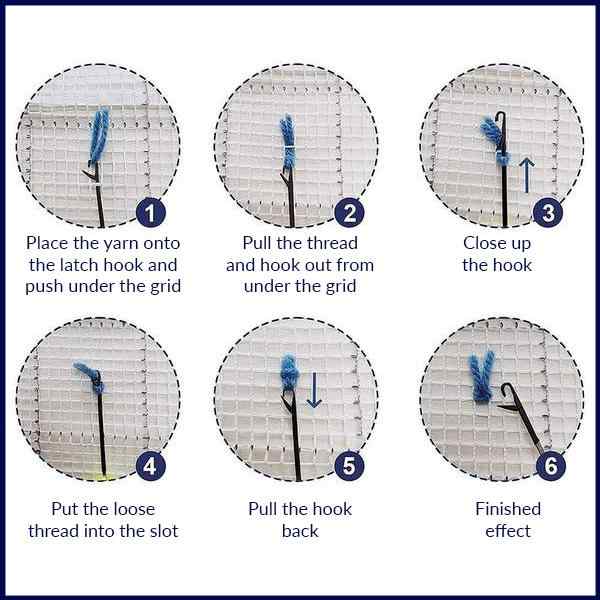 1
Place the yarn onto the latch hook and push under the grid

2
Pull the thread and hook out from under the grid

3
Close up the hook

4
Put the loose thread into the slot

5
Pull the hook back

6
Finished effect