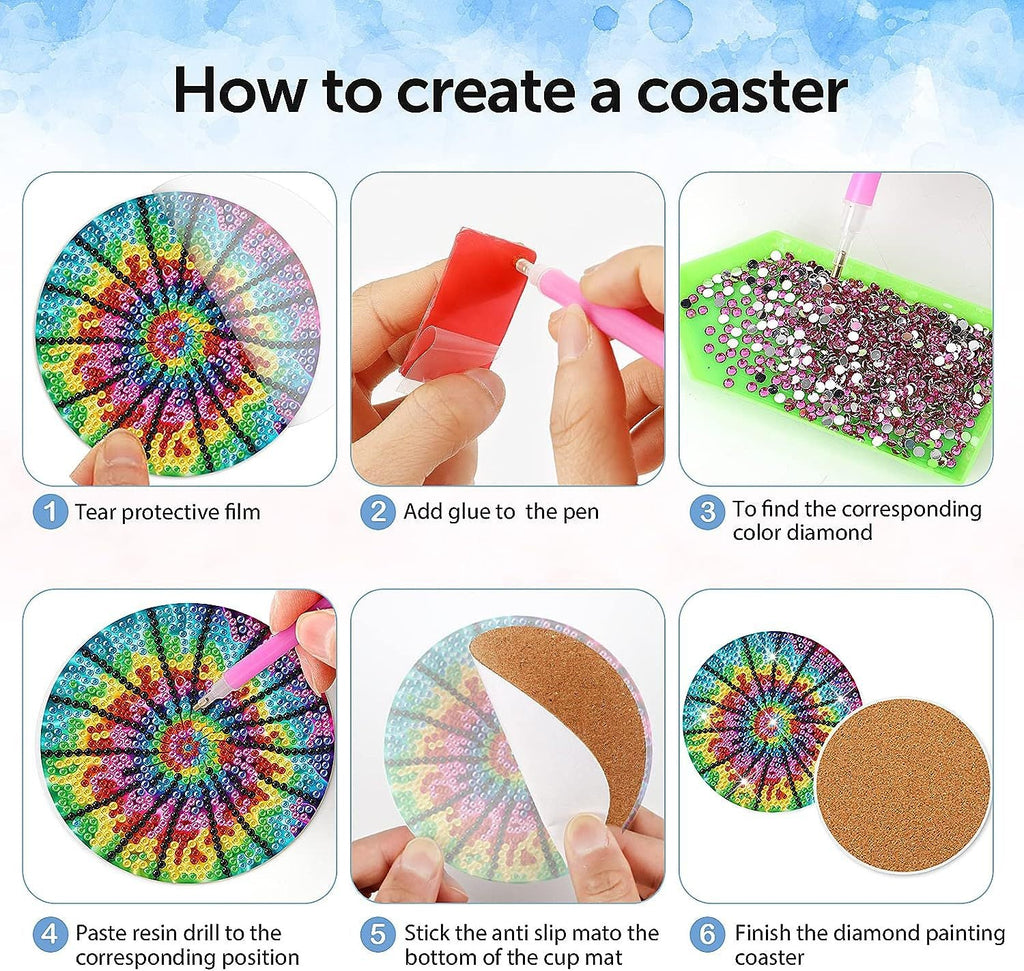 How to create a coaster

1 Tear protective film

2 Add glue to the pen

3 To find the corresponding color diamond

4 Paste resin drill to the corresponding position

5 Stick the anti slip mato the bottom of the cup mat

6 Finish the diamond painting coaster