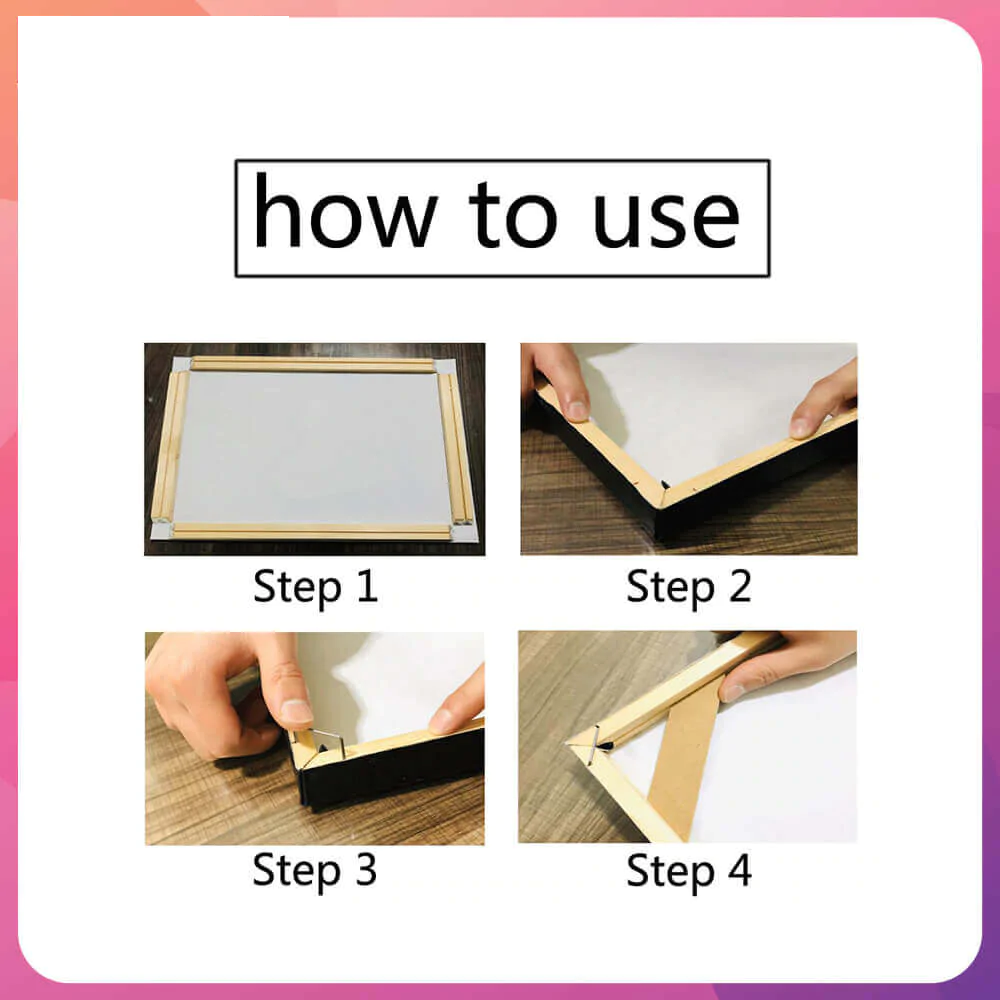 how to use

Step 1

Step 2

Step 3

Step 4